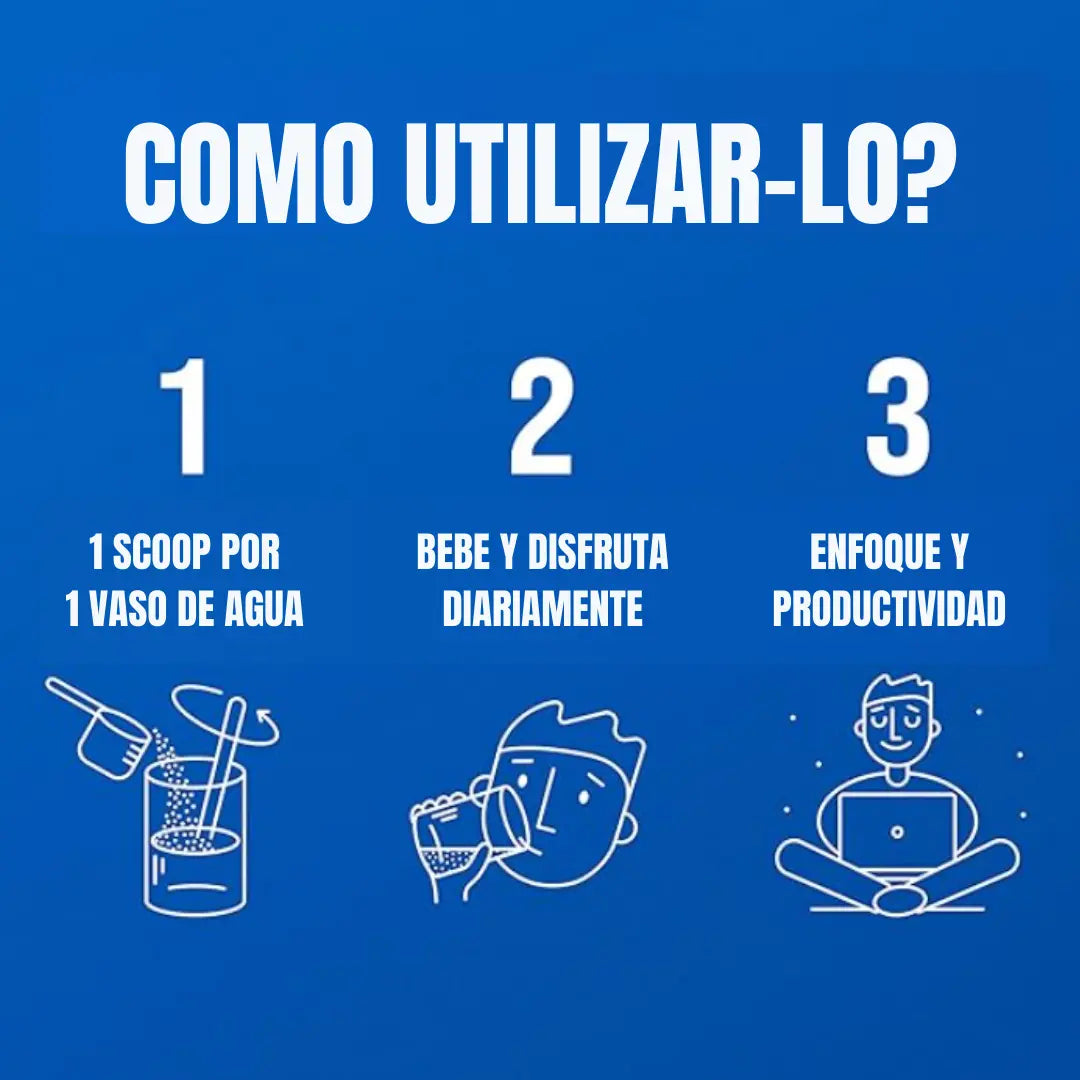 COMO UTILIZAR-LO?

1

1 SCOOP POR 1 VASO DE AGUA

2

BEBE Y DISFRUTA DIARIAMENTE

3

ENFOQUE Y PRODUCTIVIDAD